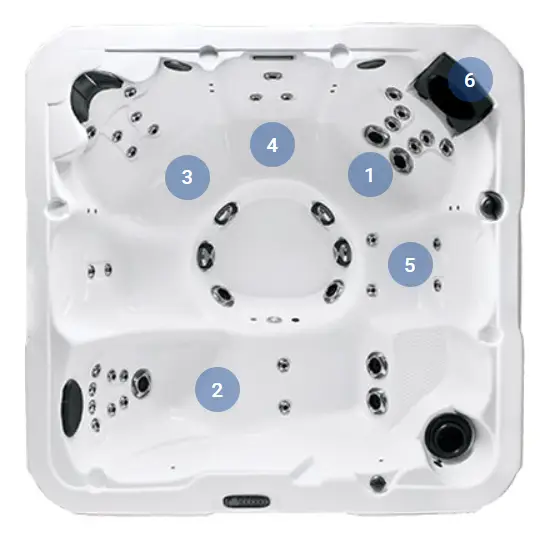 6
4
3
1
5
2