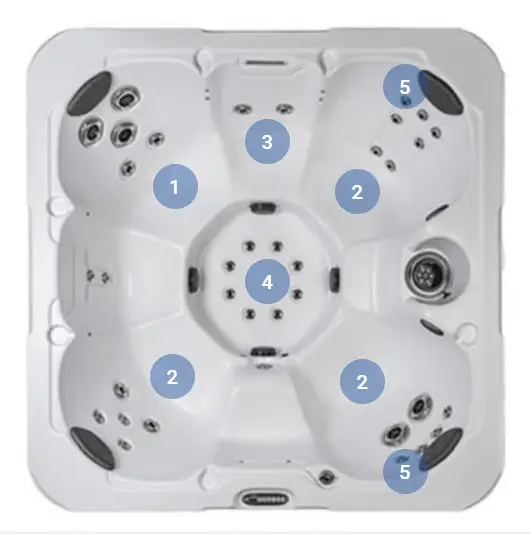 5
3
1
2
4
2
2
5